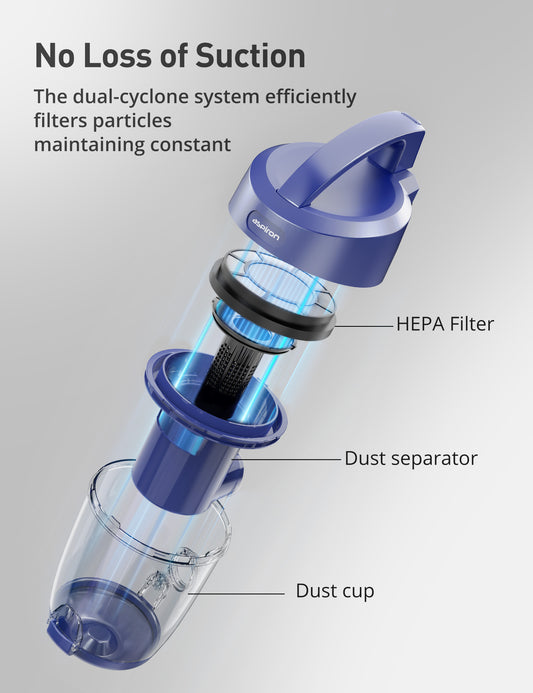 No Loss of Suction

The dual-cyclone system efficiently filters particles maintaining constant

aspiron

HEPA Filter

Dust separator

Dust cup